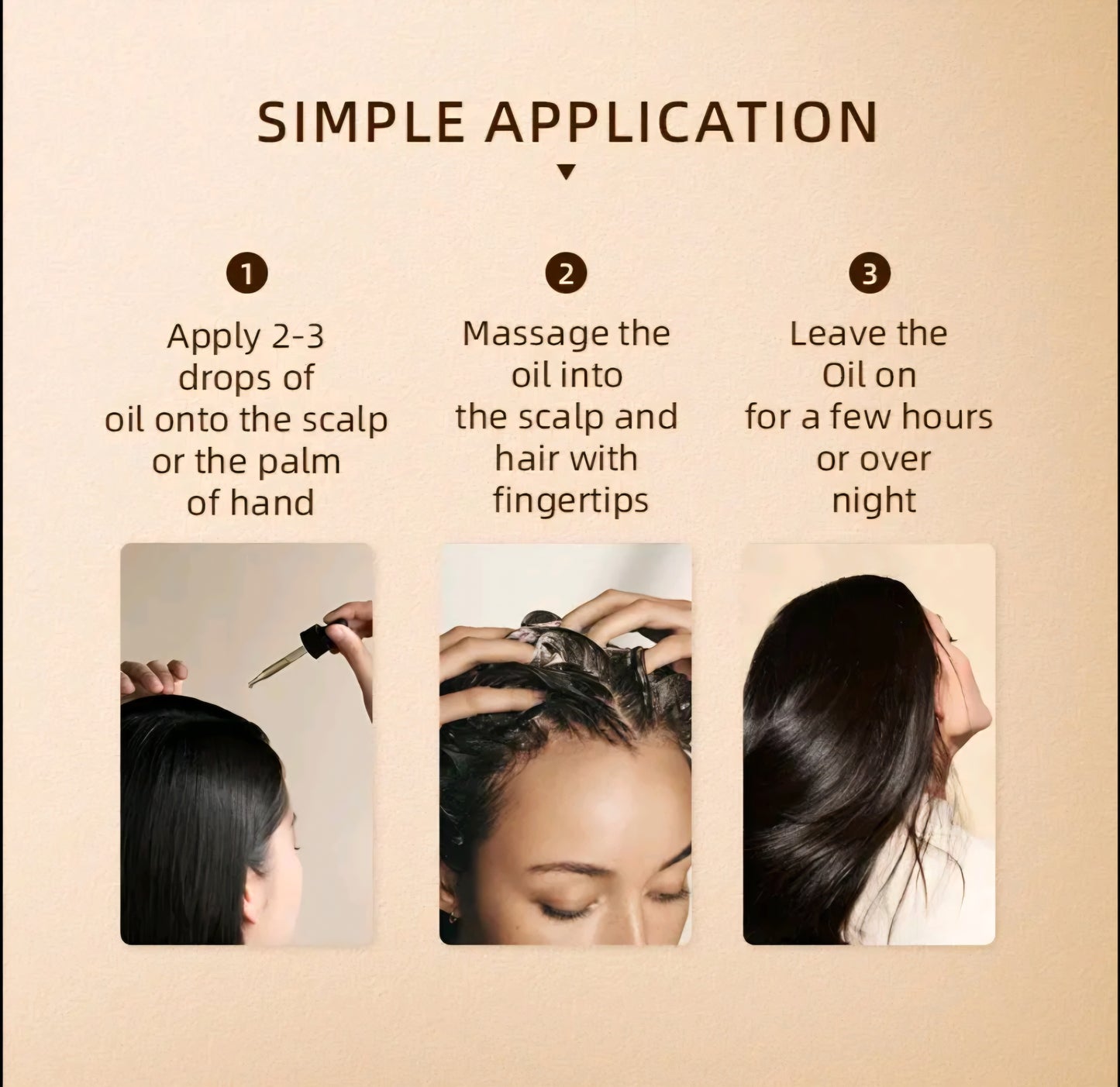 SIMPLE APPLICATION

1
Apply 2-3 drops of oil onto the scalp or the palm of hand

2
Massage the oil into the scalp and hair with fingertips

3
Leave the Oil on for a few hours or over night