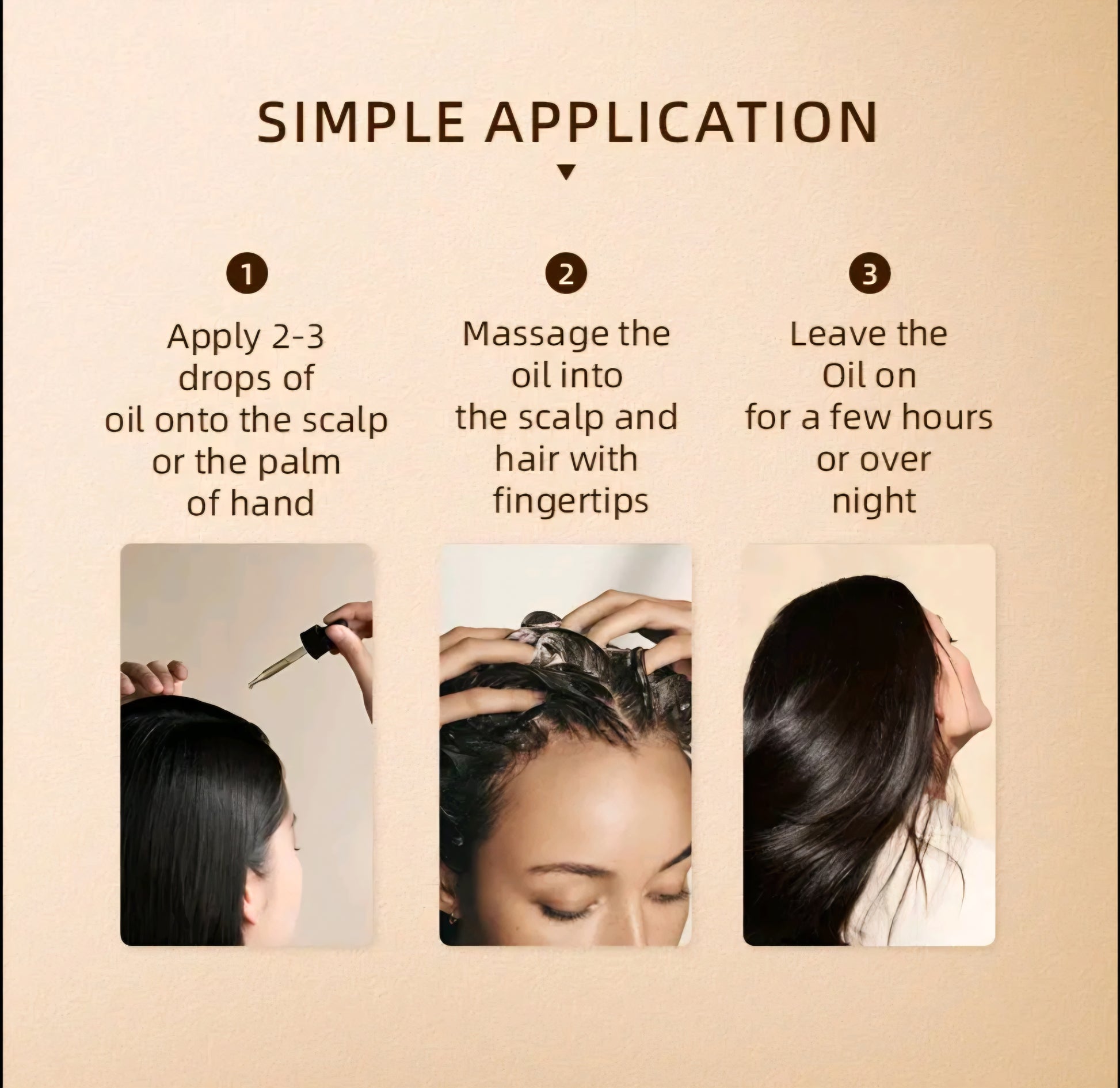 SIMPLE APPLICATION

1
Apply 2-3 drops of oil onto the scalp or the palm of hand

2
Massage the oil into the scalp and hair with fingertips

3
Leave the Oil on for a few hours or over night